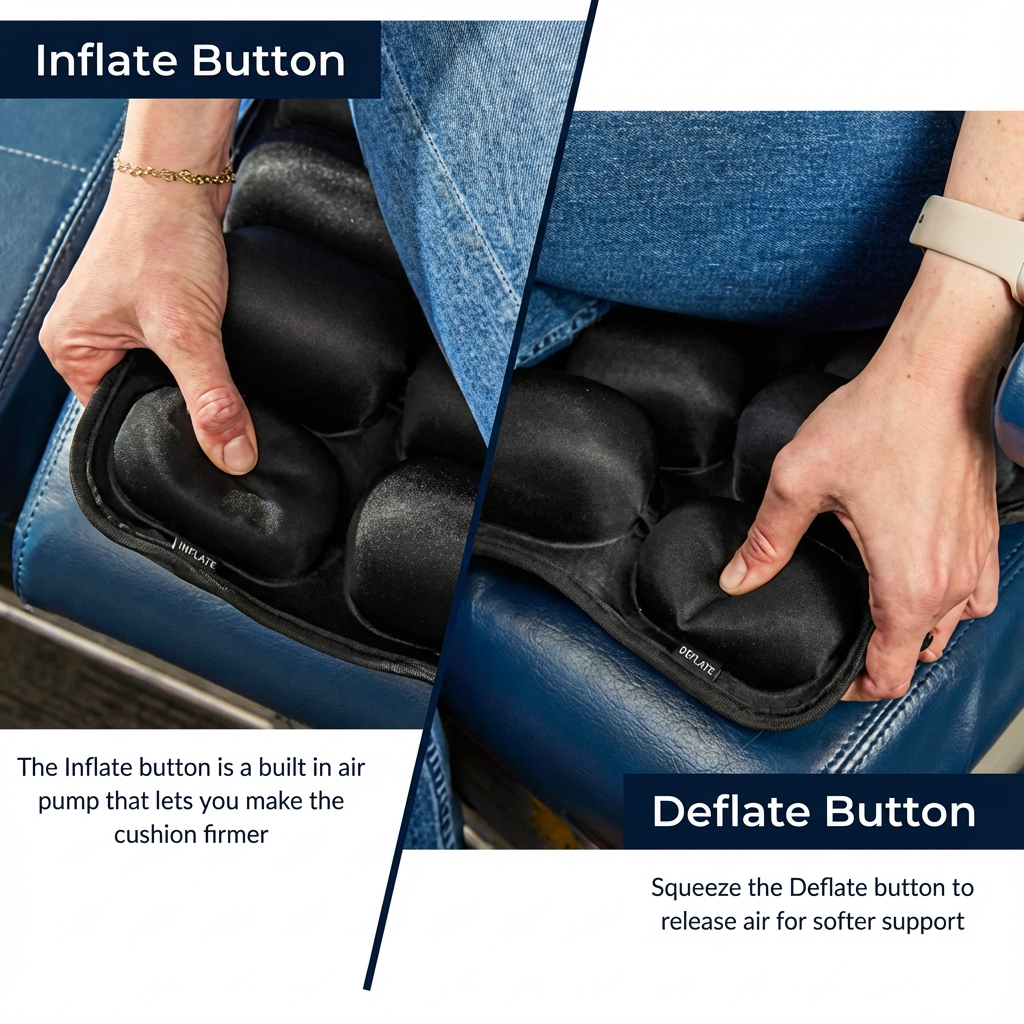 Inflate Button

INFLATE

The Inflate button is a built in air pump that lets you make the cushion firmer

DEFLATE

Deflate Button

Squeeze the Deflate button to release air for softer support